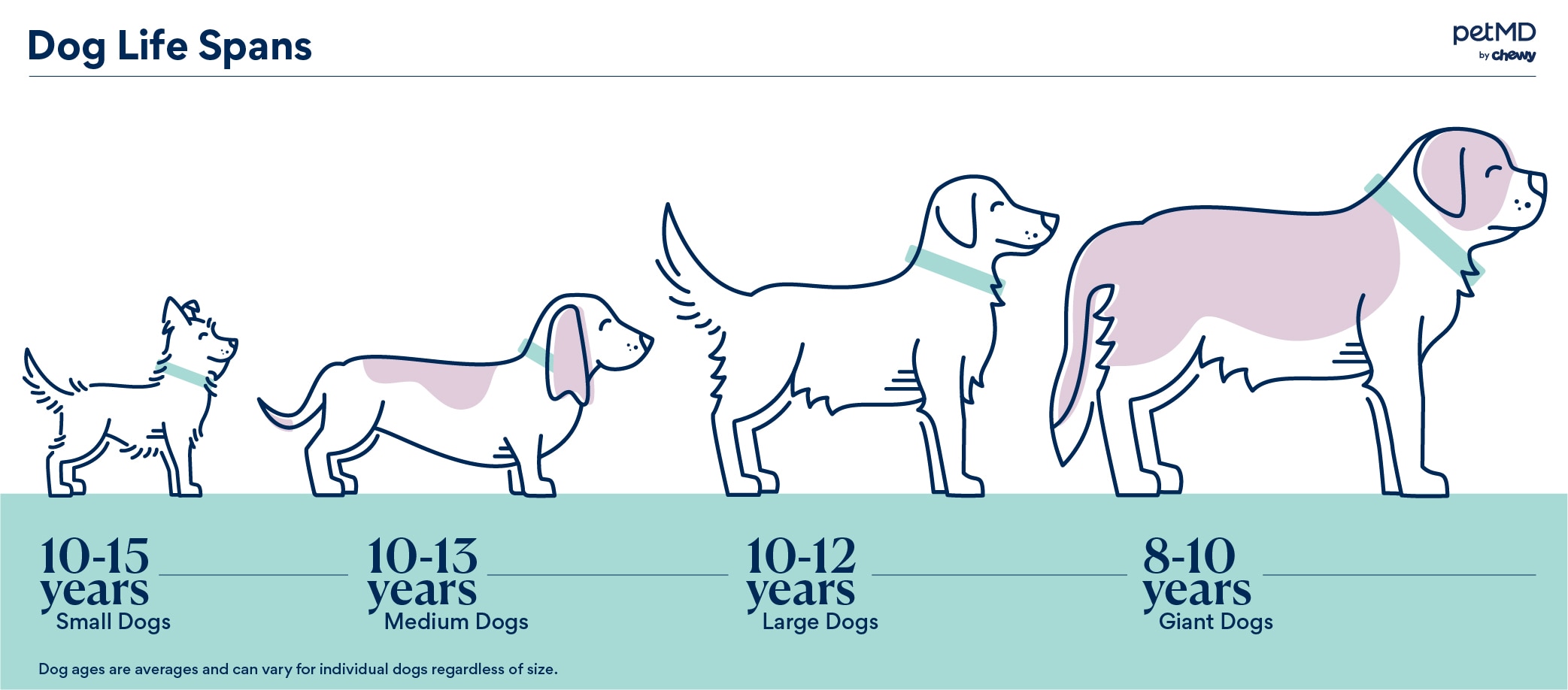 Dog Life Spans

petMD by chewy

10-15 years
Small Dogs

10-13 years
Medium Dogs

10-12 years
Large Dogs

8-10 years
Giant Dogs

Dog ages are averages and can vary for individual dogs regardless of size.