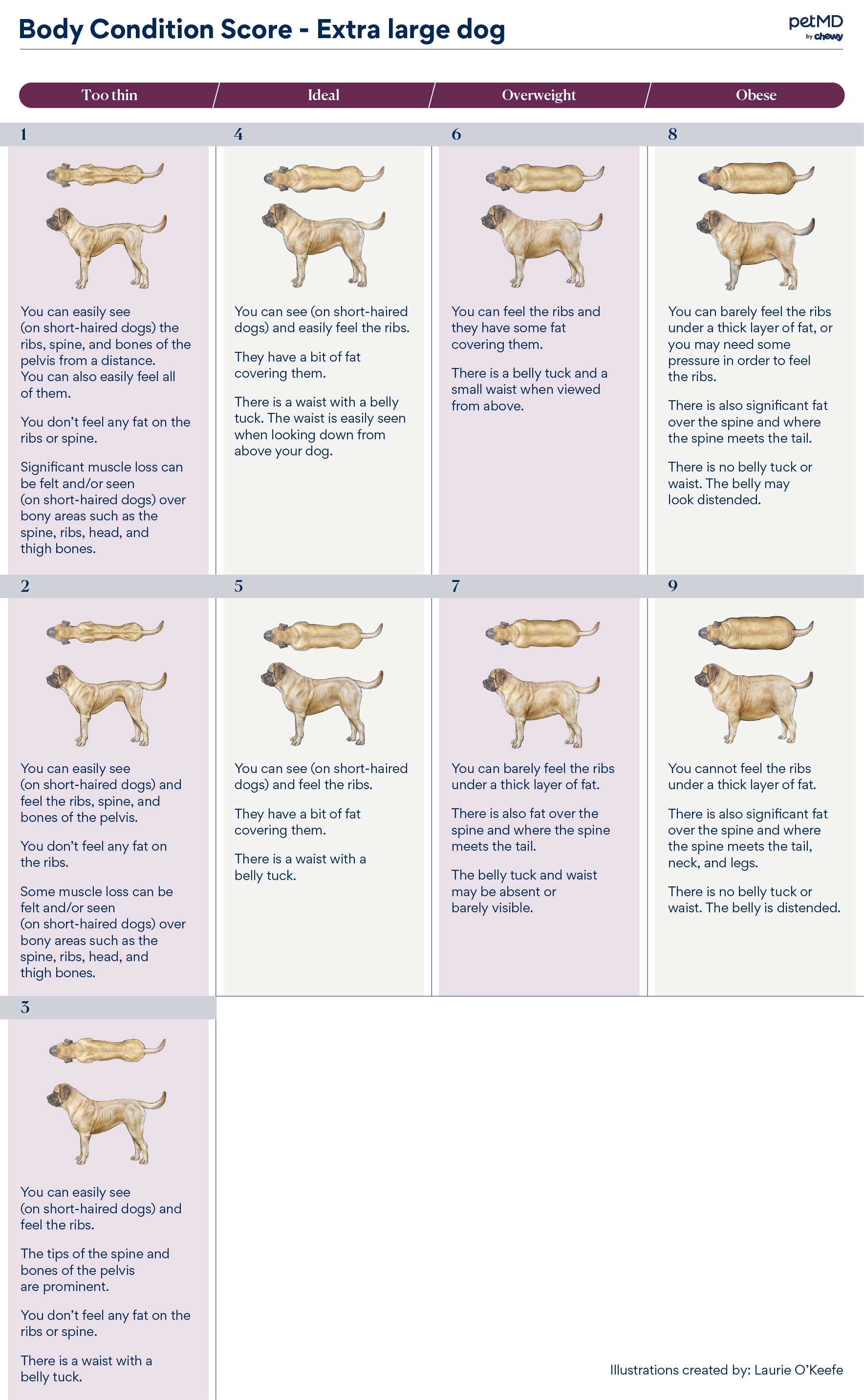 Body Condition Score - Extra large dog

petMD by chewy

Too thin

1

You can easily see (on short-haired dogs) the ribs, spine, and bones of the pelvis from a distance. You can also easily feel all of them.

You don't feel any fat on the ribs or spine.

Significant muscle loss can be felt and/or seen (on short-haired dogs) over bony areas such as the spine, ribs, head, and thigh bones.

2

You can easily see (on short-haired dogs) and feel the ribs, spine, and bones of the pelvis.

You don't feel any fat on the ribs.

Some muscle loss can be felt and/or seen (on short-haired dogs) over bony areas such as the spine, ribs, head, and thigh bones.

3

You can easily see (on short-haired dogs) and feel the ribs.

The tips of the spine and bones of the pelvis are prominent.

You don't feel any fat on the ribs or spine.

There is a waist with a belly tuck.

Ideal

4

You can see (on short-haired dogs) and easily feel the ribs.

They have a bit of fat covering them.

There is a waist with a belly tuck. The waist is easily seen when looking down from above your dog.

5

You can see (on short-haired dogs) and feel the ribs.

They have a bit of fat covering them.

There is a waist with a belly tuck.

Overweight

6

You can feel the ribs and they have some fat covering them.

There is a belly tuck and a small waist when viewed from above.

7

You can barely feel the ribs under a thick layer of fat.

There is also fat over the spine and where the spine meets the tail.

The belly tuck and waist may be absent or barely visible.

Obese

8

You can barely feel the ribs under a thick layer of fat, or you may need some pressure in order to feel the ribs.

There is also significant fat over the spine and where the spine meets the tail.

There is no belly tuck or waist. The belly may look distended.

9

You cannot feel the ribs under a thick layer of fat.

There is also significant fat over the spine and where the spine meets the tail, neck, and legs.

There is no belly tuck or waist. The belly is distended.

Illustrations created by: Laurie O'Keefe